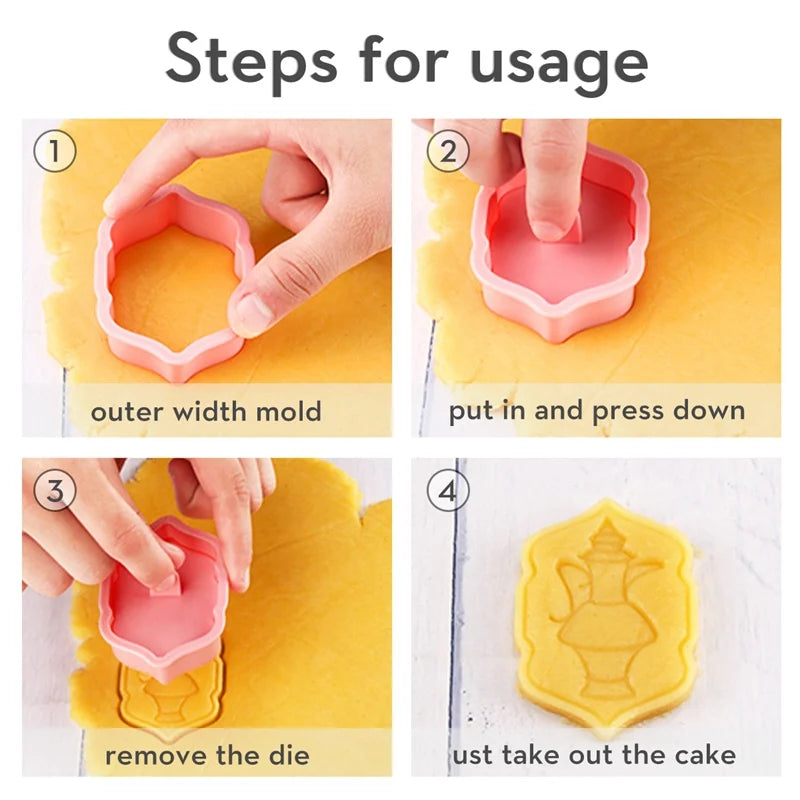 Steps for usage

1

outer width mold

2

put in and press down

3

remove the die

4

ust take out the cake